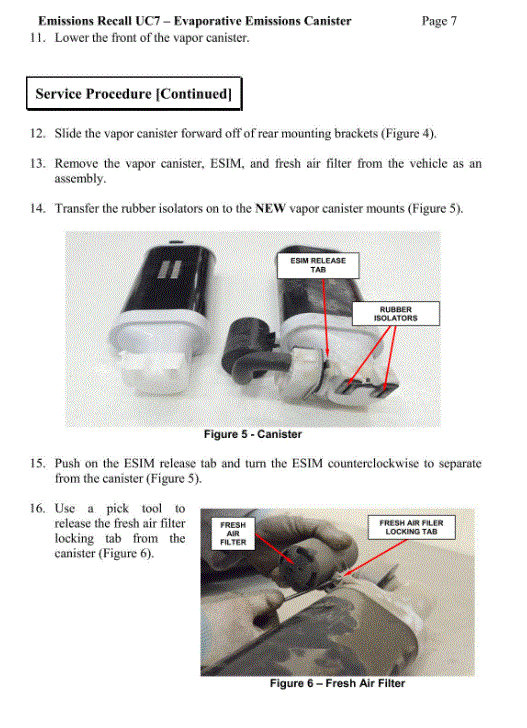 Emissions Recall UC7 – Evaporative Emissions Canister Page 7

11. Lower the front of the vapor canister.

Service Procedure [Continued]

12. Slide the vapor canister forward off of rear mounting brackets (Figure 4).

13. Remove the vapor canister, ESIM, and fresh air filter from the vehicle as an assembly.

14. Transfer the rubber isolators on to the NEW vapor canister mounts (Figure 5).

ESIM RELEASE TAB

RUBBER ISOLATORS

Figure 5 - Canister

15. Push on the ESIM release tab and turn the ESIM counterclockwise to separate from the canister (Figure 5).

16. Use a pick tool to release the fresh air filter locking tab from the canister (Figure 6).

FRESH AIR FILTER

FRESH AIR FILER LOCKING TAB

Figure 6 – Fresh Air Filter