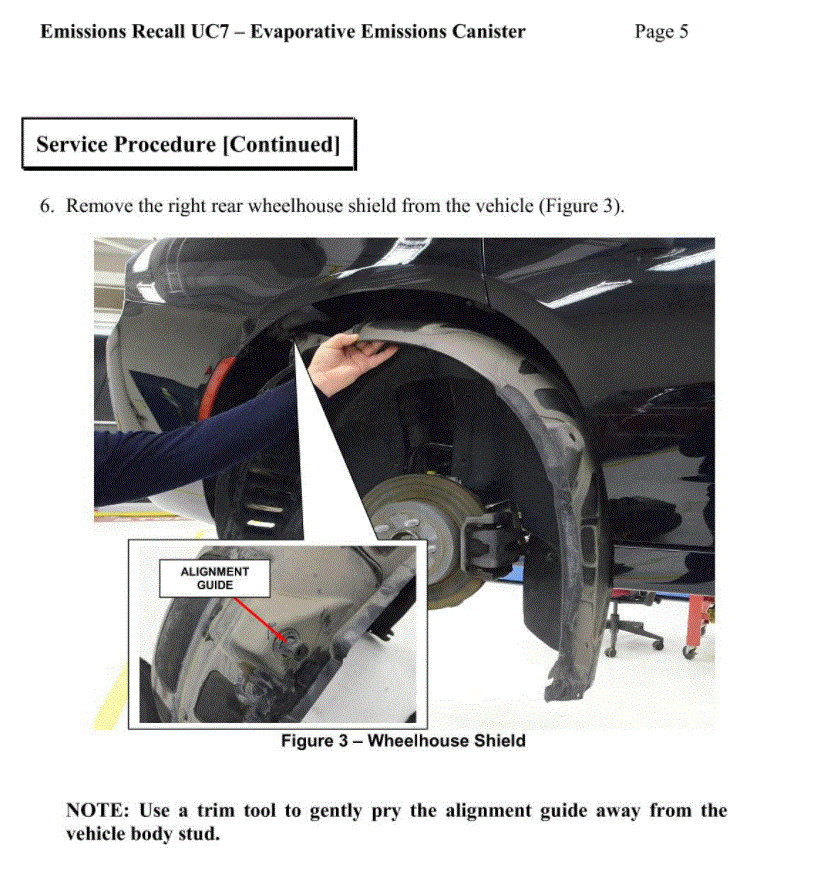 Emissions Recall UC7 – Evaporative Emissions Canister Page 5

Service Procedure [Continued]

6. Remove the right rear wheelhouse shield from the vehicle (Figure 3).

ALIGNMENT GUIDE

Figure 3 – Wheelhouse Shield

NOTE: Use a trim tool to gently pry the alignment guide away from the vehicle body stud.