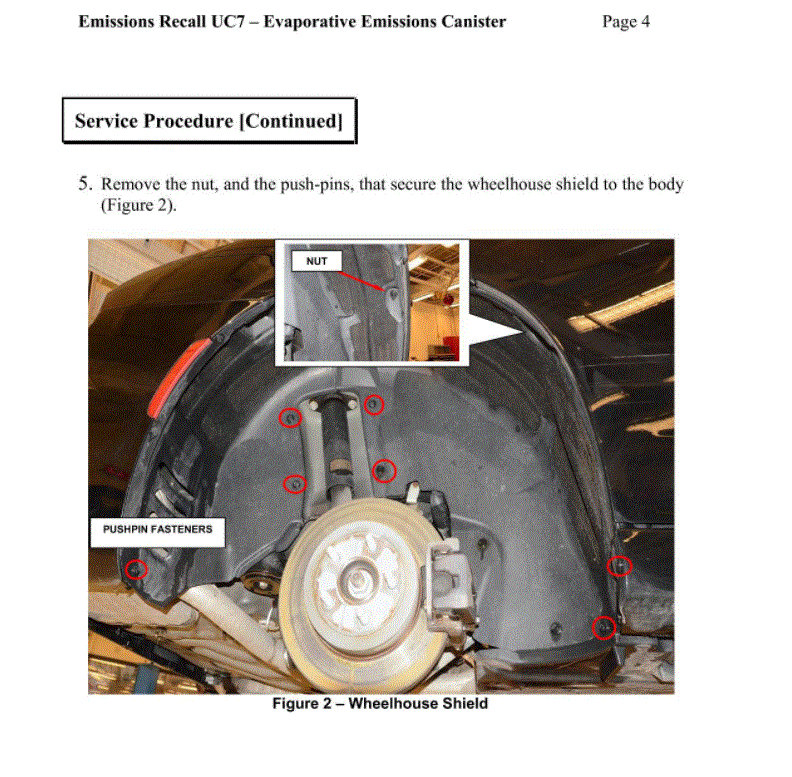 Emissions Recall UC7 – Evaporative Emissions Canister Page 4

Service Procedure [Continued]

5. Remove the nut, and the push-pins, that secure the wheelhouse shield to the body (Figure 2).

NUT

PUSHPIN FASTENERS

Figure 2 – Wheelhouse Shield