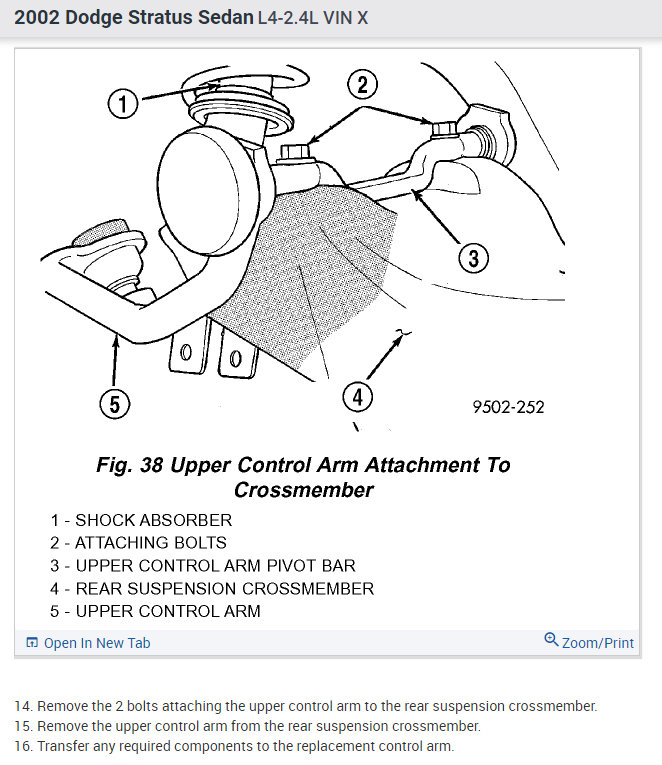 2002 Dodge Stratus Sedan L4-2.4L VIN X

1

2

3

4

5

9502-252

Fig. 38 Upper Control Arm Attachment To Crossmember

1 - SHOCK ABSORBER
2 - ATTACHING BOLTS
3 - UPPER CONTROL ARM PIVOT BAR
4 - REAR SUSPENSION CROSSMEMBER
5 - UPPER CONTROL ARM

Open In New Tab

Zoom/Print

14. Remove the 2 bolts attaching the upper control arm to the rear suspension crossmember.
15. Remove the upper control arm from the rear suspension crossmember.
16. Transfer any required components to the replacement control arm.