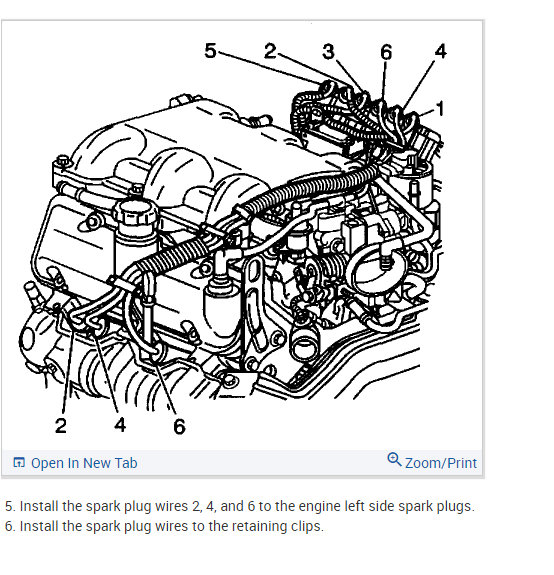 5 2 3 6 4
1
2 4 6

Open In New Tab
Zoom/Print

5. Install the spark plug wires 2, 4, and 6 to the engine left side spark plugs.
6. Install the spark plug wires to the retaining clips.