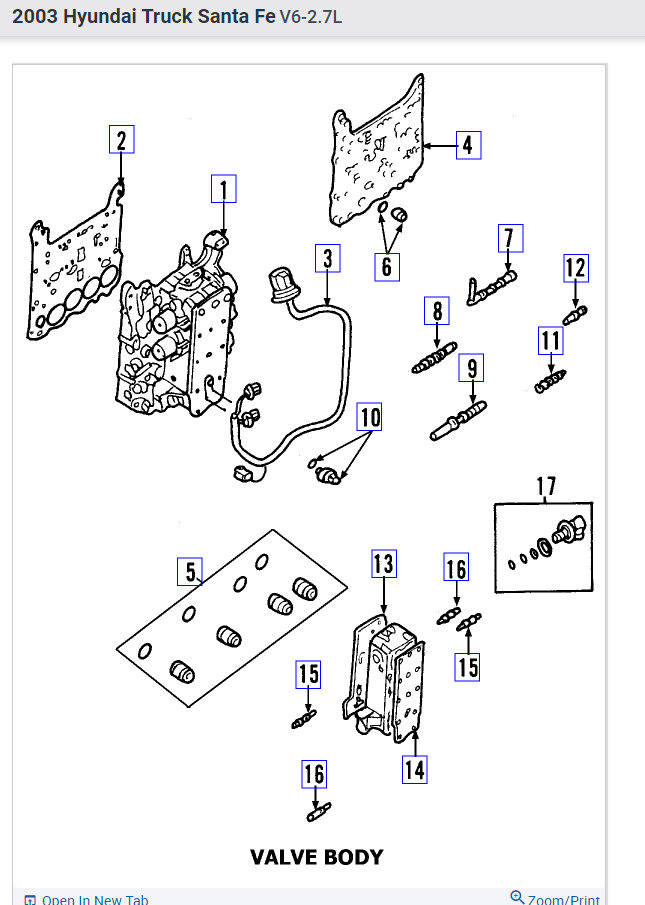 2003 Hyundai Truck Santa Fe V6-2.7L

2
1
4
3
6
7
12
8
11
9
10
17
5
13
16
15
15
14
16

VALVE BODY

Open In New Tab
Zoom/Print