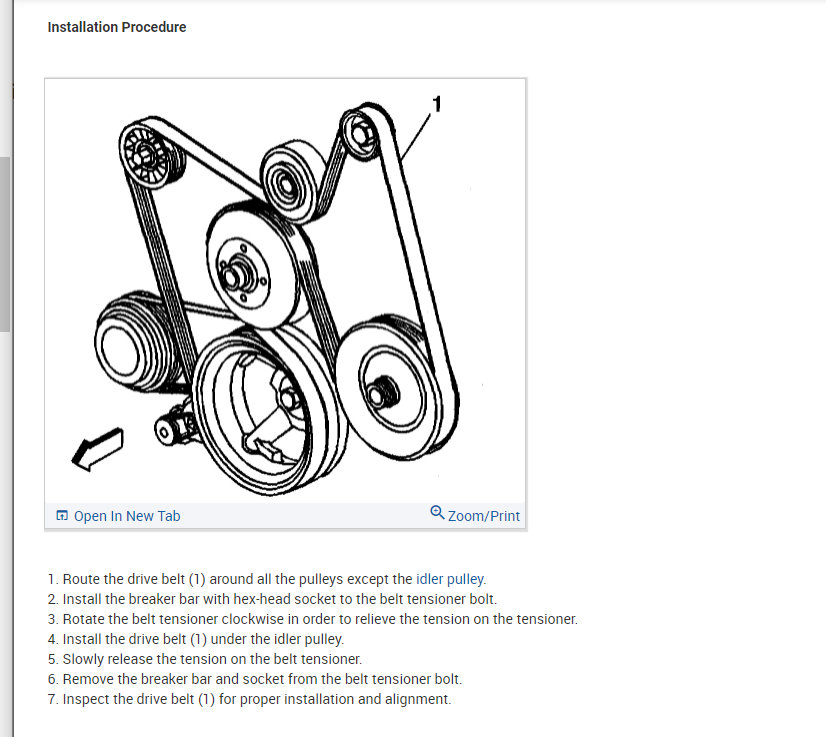 Installation Procedure

1

Open In New Tab

Zoom/Print

1. Route the drive belt (1) around all the pulleys except the idler pulley.
2. Install the breaker bar with hex-head socket to the belt tensioner bolt.
3. Rotate the belt tensioner clockwise in order to relieve the tension on the tensioner.
4. Install the drive belt (1) under the idler pulley.
5. Slowly release the tension on the belt tensioner.
6. Remove the breaker bar and socket from the belt tensioner bolt.
7. Inspect the drive belt (1) for proper installation and alignment.