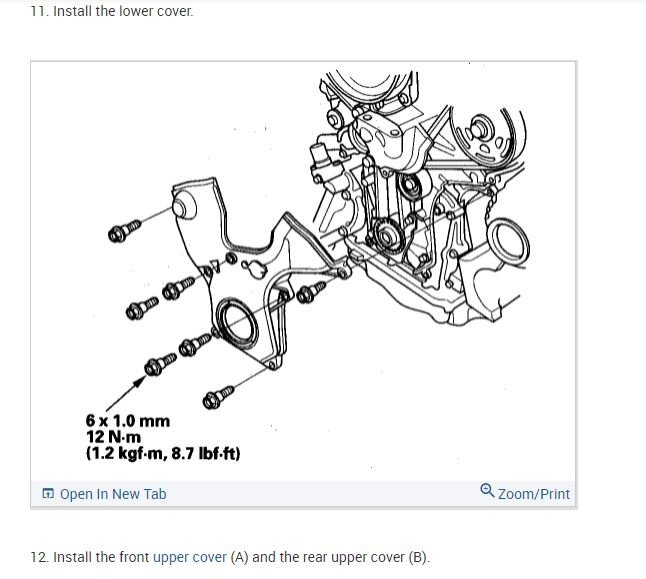 11. Install the lower cover.

6 x 1.0 mm
12 N·m
(1.2 kgf·m, 8.7 lbf·ft)

Open In New Tab

Zoom/Print

12. Install the front upper cover (A) and the rear upper cover (B).