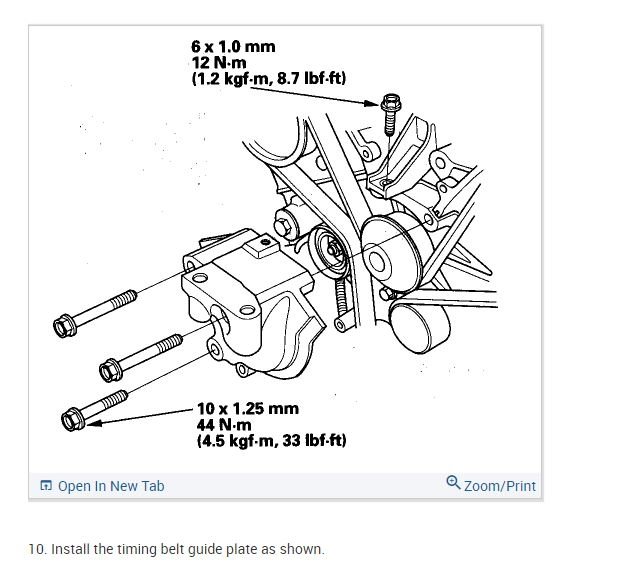 6 x 1.0 mm
12 N·m
(1.2 kgf·m, 8.7 lbf·ft)

10 x 1.25 mm
44 N·m
(4.5 kgf·m, 33 lbf·ft)

Open In New Tab

Zoom/Print

10. Install the timing belt guide plate as shown.