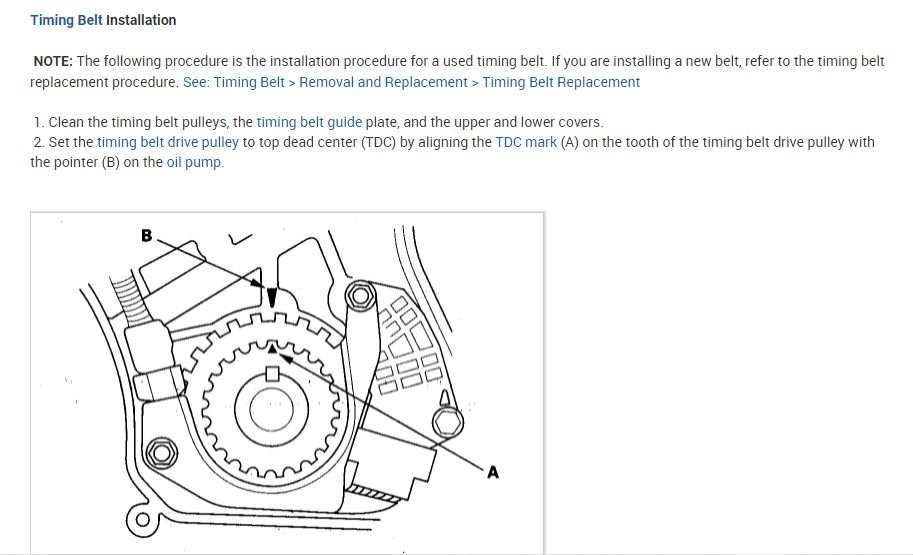 Timing Belt Installation

NOTE: The following procedure is the installation procedure for a used timing belt. If you are installing a new belt, refer to the timing belt replacement procedure. See: Timing Belt > Removal and Replacement > Timing Belt Replacement

1. Clean the timing belt pulleys, the timing belt guide plate, and the upper and lower covers.
2. Set the timing belt drive pulley to top dead center (TDC) by aligning the TDC mark (A) on the tooth of the timing belt drive pulley with the pointer (B) on the oil pump.

B

A