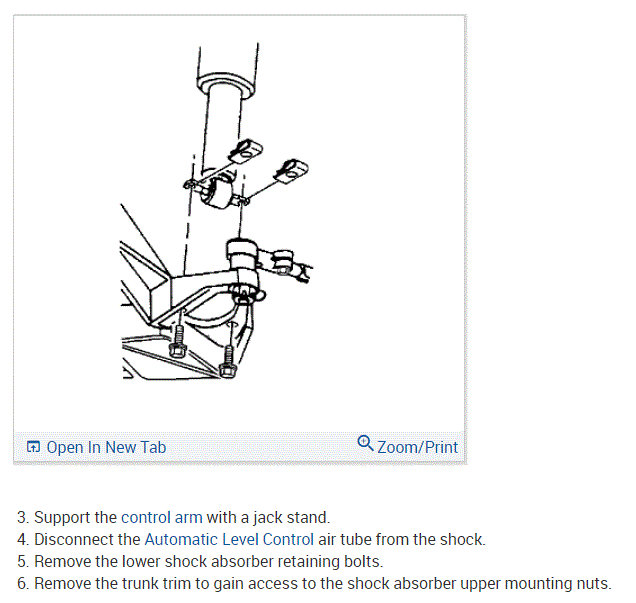 Open In New Tab
Zoom/Print

3. Support the control arm with a jack stand.
4. Disconnect the Automatic Level Control air tube from the shock.
5. Remove the lower shock absorber retaining bolts.
6. Remove the trunk trim to gain access to the shock absorber upper mounting nuts.