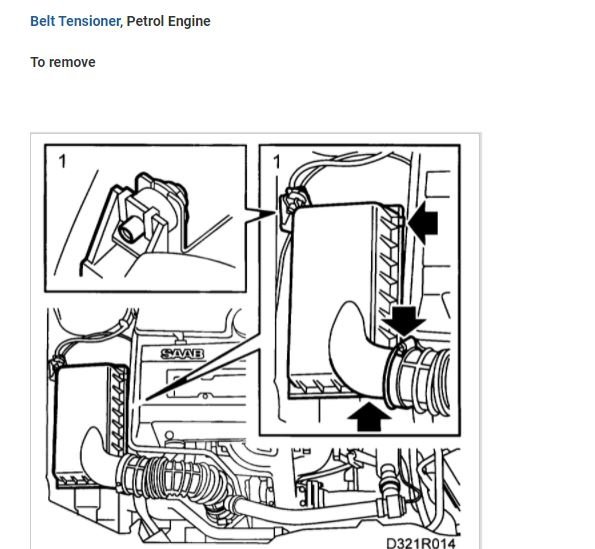 Belt Tensioner, Petrol Engine

To remove

1

1

SAAB

D321R014