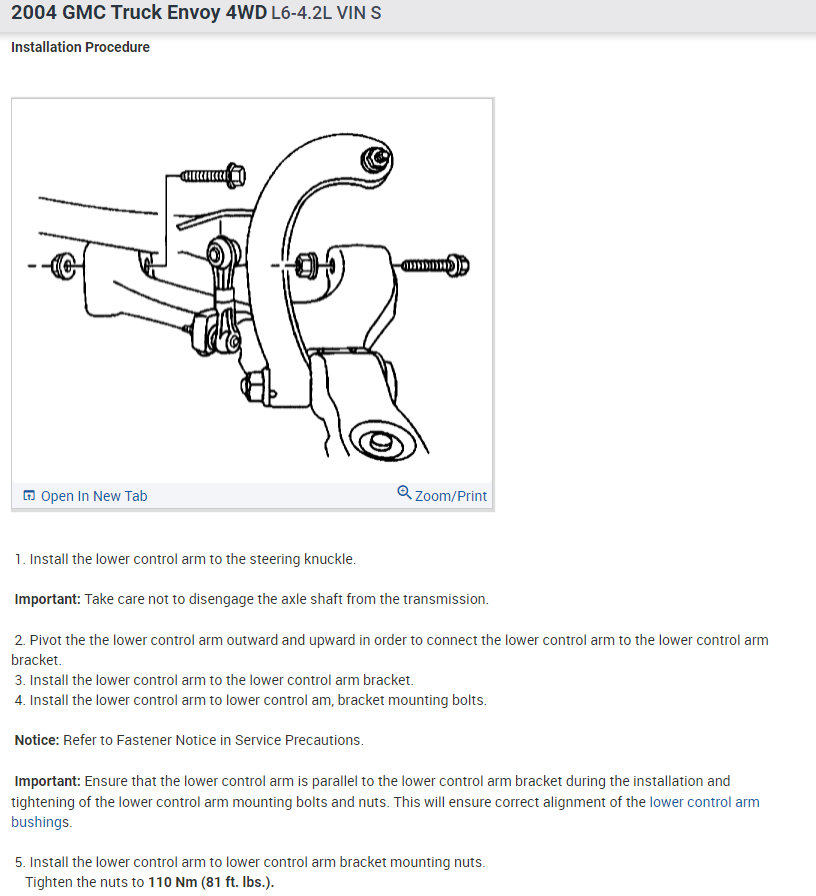 2004 GMC Truck Envoy 4WD L6-4.2L VIN S

Installation Procedure

Open In New Tab

Zoom/Print

1. Install the lower control arm to the steering knuckle.

Important: Take care not to disengage the axle shaft from the transmission.

2. Pivot the the lower control arm outward and upward in order to connect the lower control arm to the lower control arm bracket.
3. Install the lower control arm to the lower control arm bracket.
4. Install the lower control arm to lower control am, bracket mounting bolts.

Notice: Refer to Fastener Notice in Service Precautions.

Important: Ensure that the lower control arm is parallel to the lower control arm bracket during the installation and tightening of the lower control arm mounting bolts and nuts. This will ensure correct alignment of the lower control arm bushings.

5. Install the lower control arm to lower control arm bracket mounting nuts.
Tighten the nuts to 110 Nm (81 ft. lbs.).