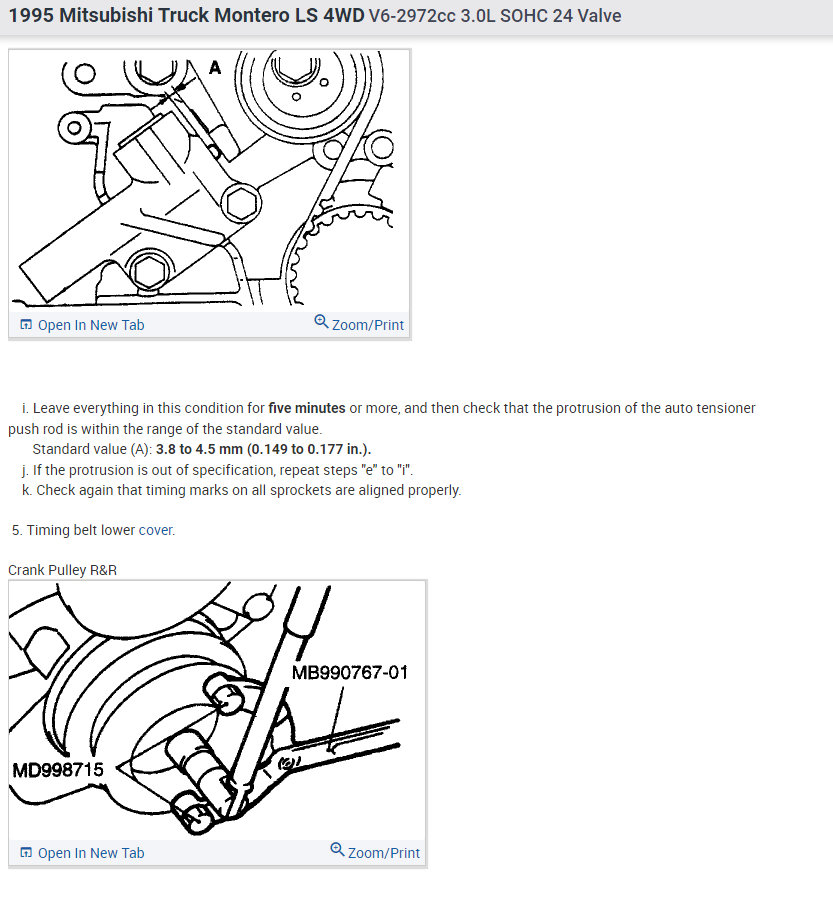 1995 Mitsubishi Truck Montero LS 4WD V6-2972cc 3.0L SOHC 24 Valve

A

Open In New Tab Zoom/Print

i. Leave everything in this condition for five minutes or more, and then check that the protrusion of the auto tensioner push rod is within the range of the standard value.

Standard value (A): 3.8 to 4.5 mm (0.149 to 0.177 in.).

j. If the protrusion is out of specification, repeat steps "e" to "i".

k. Check again that timing marks on all sprockets are aligned properly.

5. Timing belt lower cover.

Crank Pulley R&R

MB990767-01

MD998715

Open In New Tab Zoom/Print