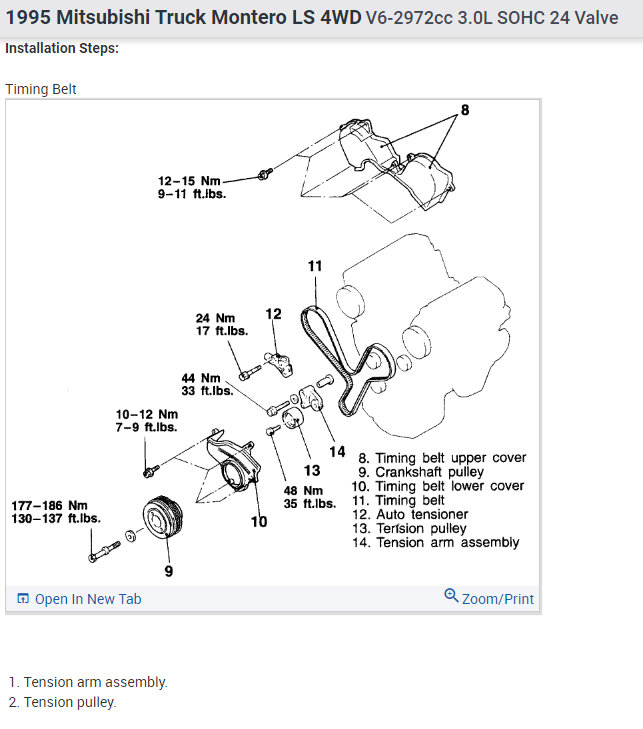 1995 Mitsubishi Truck Montero LS 4WD V6-2972cc 3.0L SOHC 24 Valve

Installation Steps:

Timing Belt

8

12–15 Nm
9–11 ft.lbs.

11

24 Nm
17 ft.lbs.

12

44 Nm
33 ft.lbs.

10–12 Nm
7–9 ft.lbs.

14

13

48 Nm
35 ft.lbs.

177–186 Nm
130–137 ft.lbs.

10

9

8. Timing belt upper cover
9. Crankshaft pulley
10. Timing belt lower cover
11. Timing belt
12. Auto tensioner
13. Tension pulley
14. Tension arm assembly

Open In New Tab

Zoom/Print

1. Tension arm assembly.
2. Tension pulley.