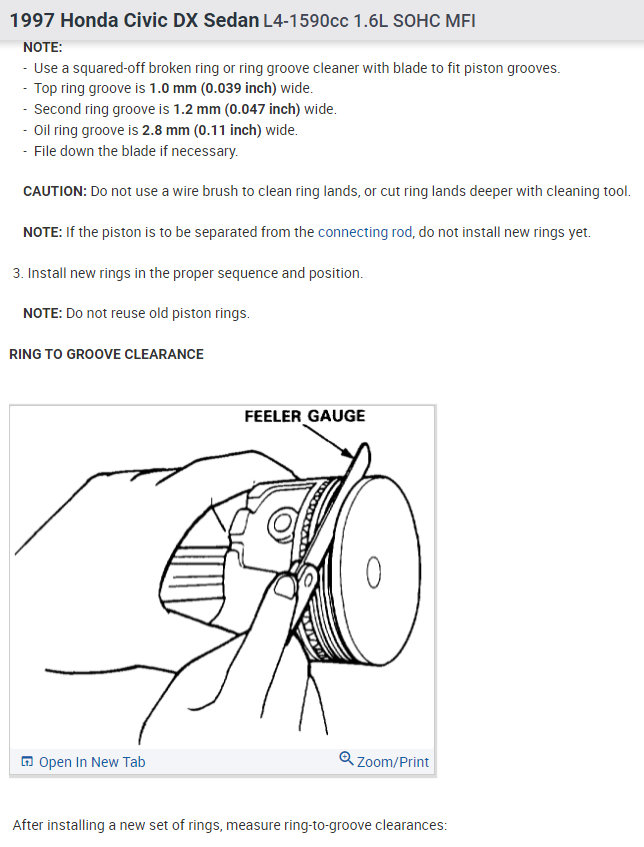 1997 Honda Civic DX Sedan L4-1590cc 1.6L SOHC MFI

NOTE:
- Use a squared-off broken ring or ring groove cleaner with blade to fit piston grooves.
- Top ring groove is 1.0 mm (0.039 inch) wide.
- Second ring groove is 1.2 mm (0.047 inch) wide.
- Oil ring groove is 2.8 mm (0.11 inch) wide.
- File down the blade if necessary.

CAUTION: Do not use a wire brush to clean ring lands, or cut ring lands deeper with cleaning tool.

NOTE: If the piston is to be separated from the connecting rod, do not install new rings yet.

3. Install new rings in the proper sequence and position.

NOTE: Do not reuse old piston rings.

RING TO GROOVE CLEARANCE

FEELER GAUGE

Open In New Tab

Zoom/Print

After installing a new set of rings, measure ring-to-groove clearances: