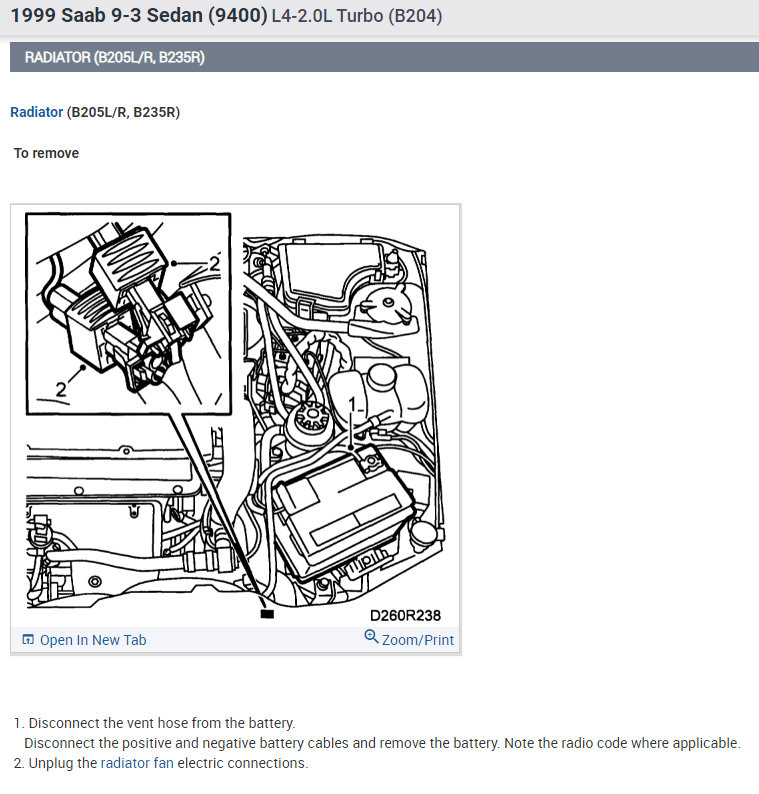 1999 Saab 9-3 Sedan (9400) L4-2.0L Turbo (B204)

RADIATOR (B205L/R, B235R)

Radiator (B205L/R, B235R)

To remove

2

2

1

D260R238

Open In New Tab

Zoom/Print

1. Disconnect the vent hose from the battery.
Disconnect the positive and negative battery cables and remove the battery. Note the radio code where applicable.
2. Unplug the radiator fan electric connections.