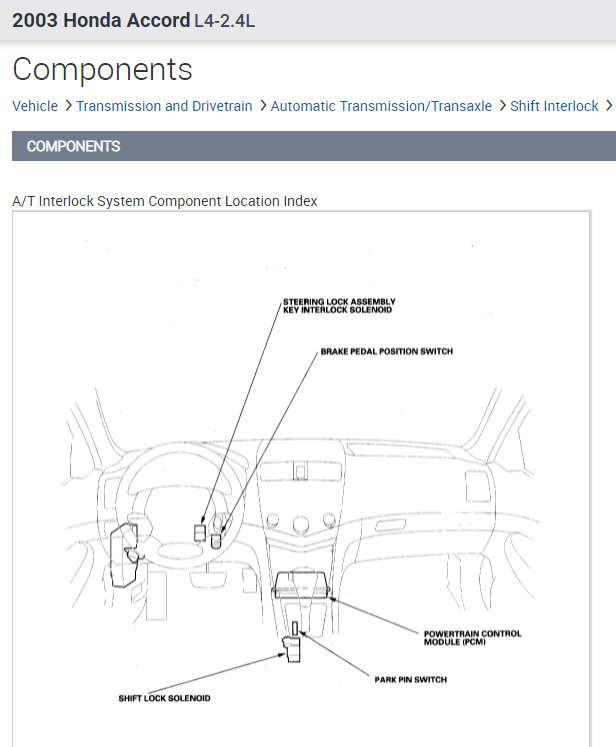 2003 Honda Accord L4-2.4L

Components

Vehicle > Transmission and Drivetrain > Automatic Transmission/Transaxle > Shift Interlock >

COMPONENTS

A/T Interlock System Component Location Index

STEERING LOCK ASSEMBLY
KEY INTERLOCK SOLENOID

BRAKE PEDAL POSITION SWITCH

POWERTRAIN CONTROL MODULE (PCM)

PARK PIN SWITCH

SHIFT LOCK SOLENOID