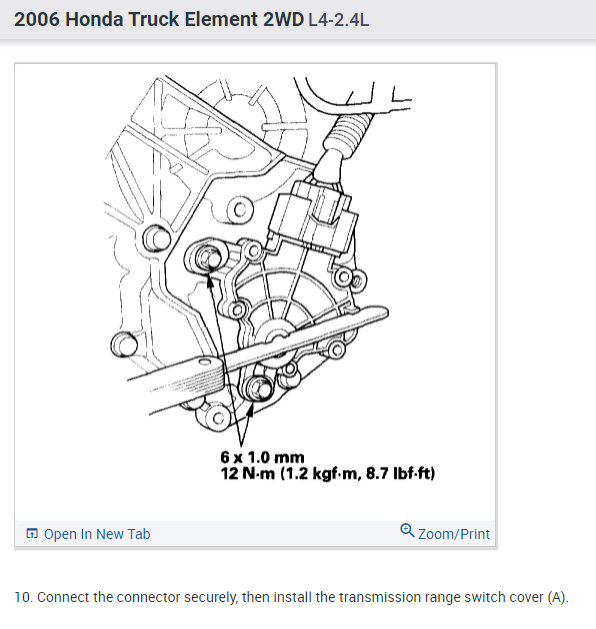 2006 Honda Truck Element 2WD L4-2.4L

6 x 1.0 mm
12 N·m (1.2 kgf·m, 8.7 lbf·ft)

Open In New Tab

Zoom/Print

10. Connect the connector securely, then install the transmission range switch cover (A).