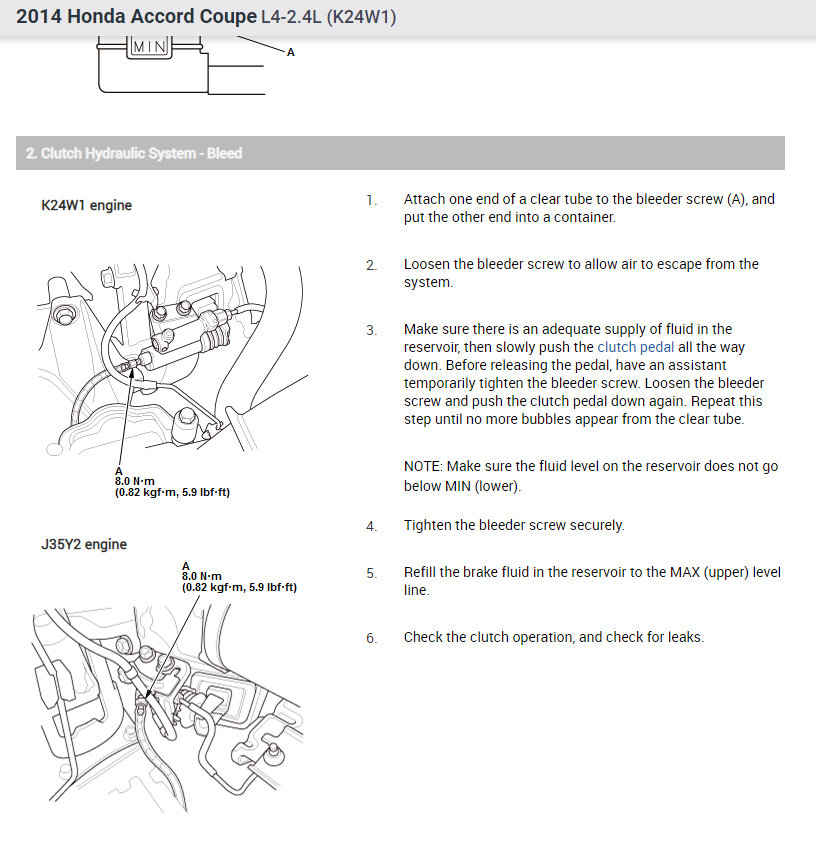 2014 Honda Accord Coupe L4-2.4L (K24W1)

MIN

A

2. Clutch Hydraulic System - Bleed

K24W1 engine

A
8.0 N·m
(0.82 kgf·m, 5.9 lbf·ft)

J35Y2 engine

A
8.0 N·m
(0.82 kgf·m, 5.9 lbf·ft)

1. Attach one end of a clear tube to the bleeder screw (A), and put the other end into a container.

2. Loosen the bleeder screw to allow air to escape from the system.

3. Make sure there is an adequate supply of fluid in the reservoir, then slowly push the clutch pedal all the way down. Before releasing the pedal, have an assistant temporarily tighten the bleeder screw. Loosen the bleeder screw and push the clutch pedal down again. Repeat this step until no more bubbles appear from the clear tube.

NOTE: Make sure the fluid level on the reservoir does not go below MIN (lower).

4. Tighten the bleeder screw securely.

5. Refill the brake fluid in the reservoir to the MAX (upper) level line.

6. Check the clutch operation, and check for leaks.