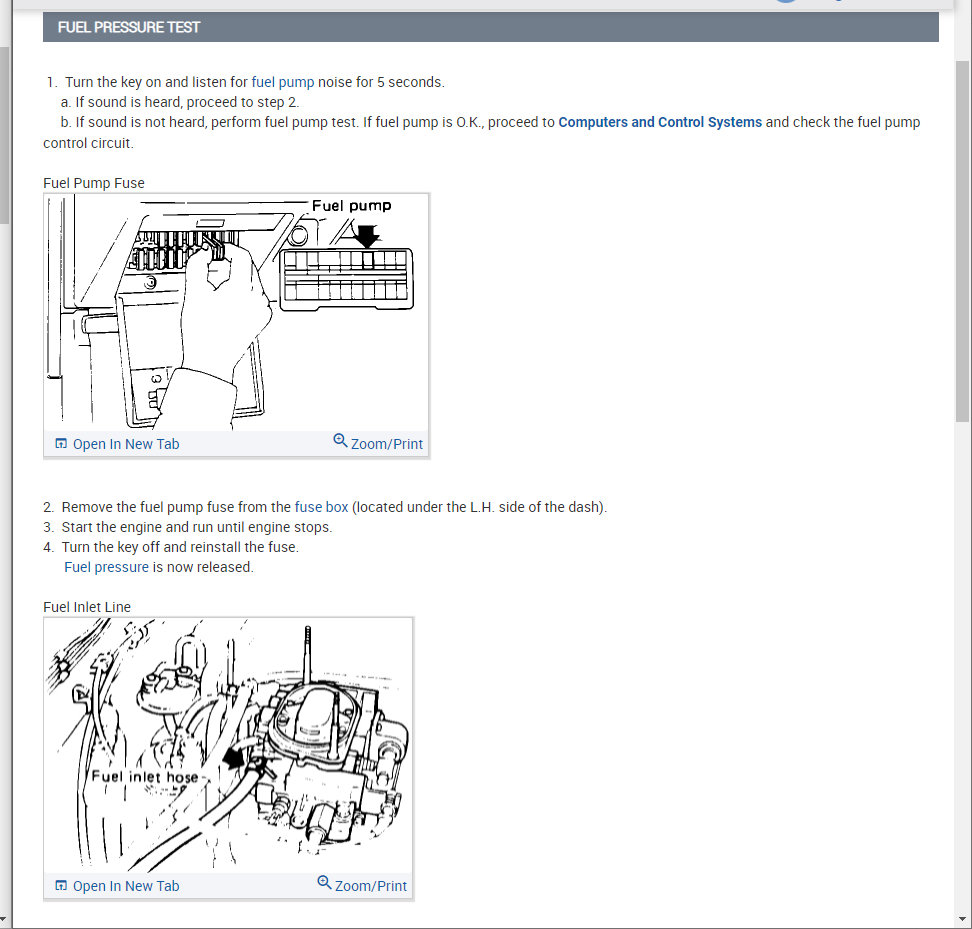 FUEL PRESSURE TEST

1. Turn the key on and listen for fuel pump noise for 5 seconds.
a. If sound is heard, proceed to step 2.
b. If sound is not heard, perform fuel pump test. If fuel pump is O.K., proceed to Computers and Control Systems and check the fuel pump control circuit.

Fuel Pump Fuse

Fuel pump

Open In New Tab

Zoom/Print

2. Remove the fuel pump fuse from the fuse box (located under the L.H. side of the dash).
3. Start the engine and run until engine stops.
4. Turn the key off and reinstall the fuse.
Fuel pressure is now released.

Fuel Inlet Line

Fuel inlet hose

Open In New Tab

Zoom/Print