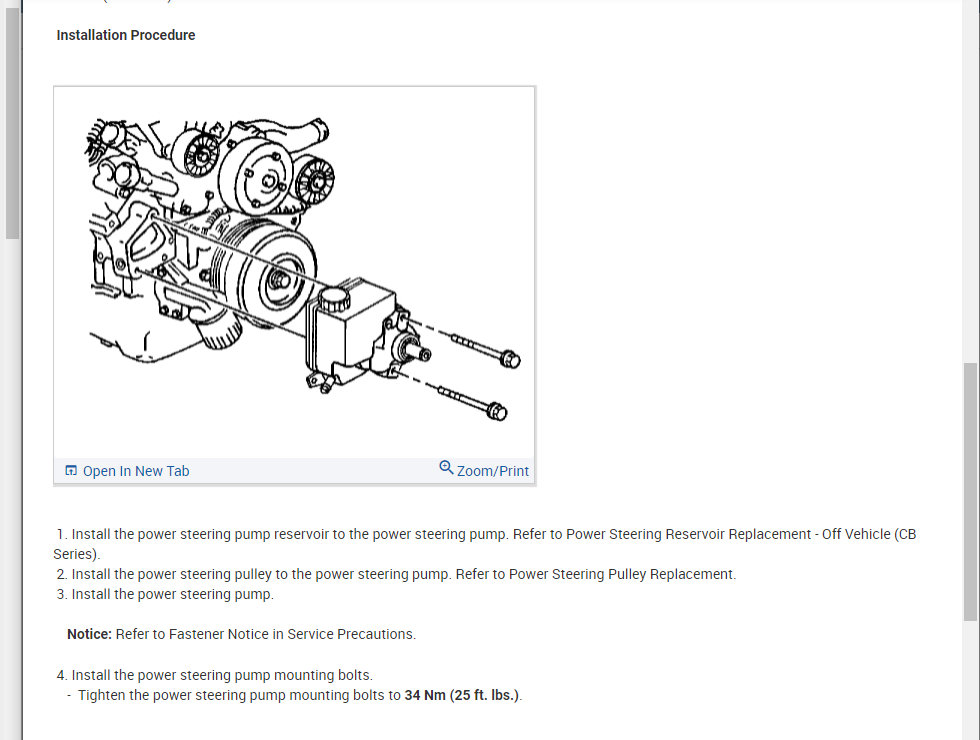 Installation Procedure

Open In New Tab

Zoom/Print

1. Install the power steering pump reservoir to the power steering pump. Refer to Power Steering Reservoir Replacement - Off Vehicle (CB Series).
2. Install the power steering pulley to the power steering pump. Refer to Power Steering Pulley Replacement.
3. Install the power steering pump.

Notice: Refer to Fastener Notice in Service Precautions.

4. Install the power steering pump mounting bolts.
- Tighten the power steering pump mounting bolts to 34 Nm (25 ft. lbs.).