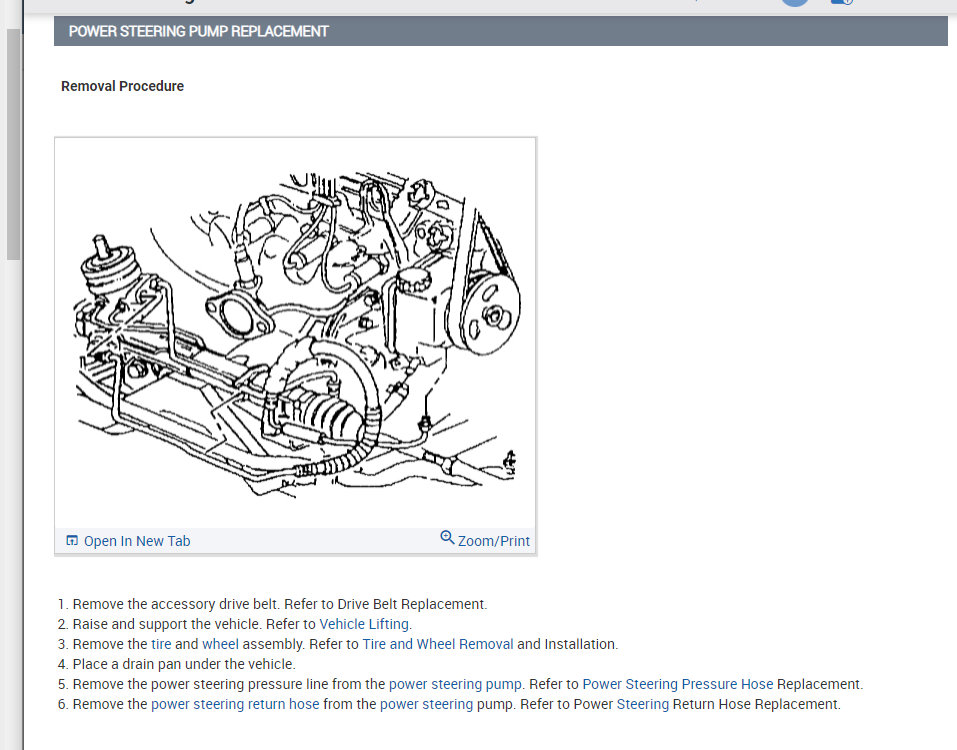 POWER STEERING PUMP REPLACEMENT

Removal Procedure

Open In New Tab

Zoom/Print

1. Remove the accessory drive belt. Refer to Drive Belt Replacement.
2. Raise and support the vehicle. Refer to Vehicle Lifting.
3. Remove the tire and wheel assembly. Refer to Tire and Wheel Removal and Installation.
4. Place a drain pan under the vehicle.
5. Remove the power steering pressure line from the power steering pump. Refer to Power Steering Pressure Hose Replacement.
6. Remove the power steering return hose from the power steering pump. Refer to Power Steering Return Hose Replacement.