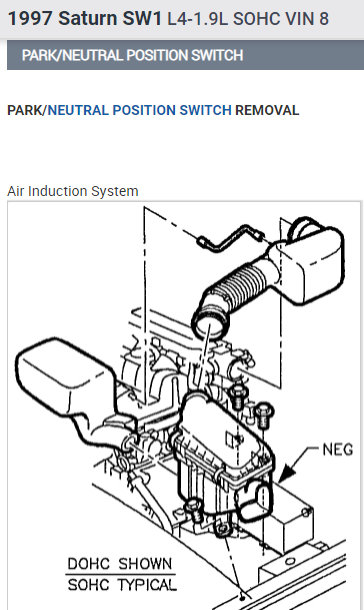 1997 Saturn SW1 L4-1.9L SOHC VIN 8

PARK/NEUTRAL POSITION SWITCH

PARK/NEUTRAL POSITION SWITCH REMOVAL

Air Induction System

NEG

DOHC SHOWN
SOHC TYPICAL