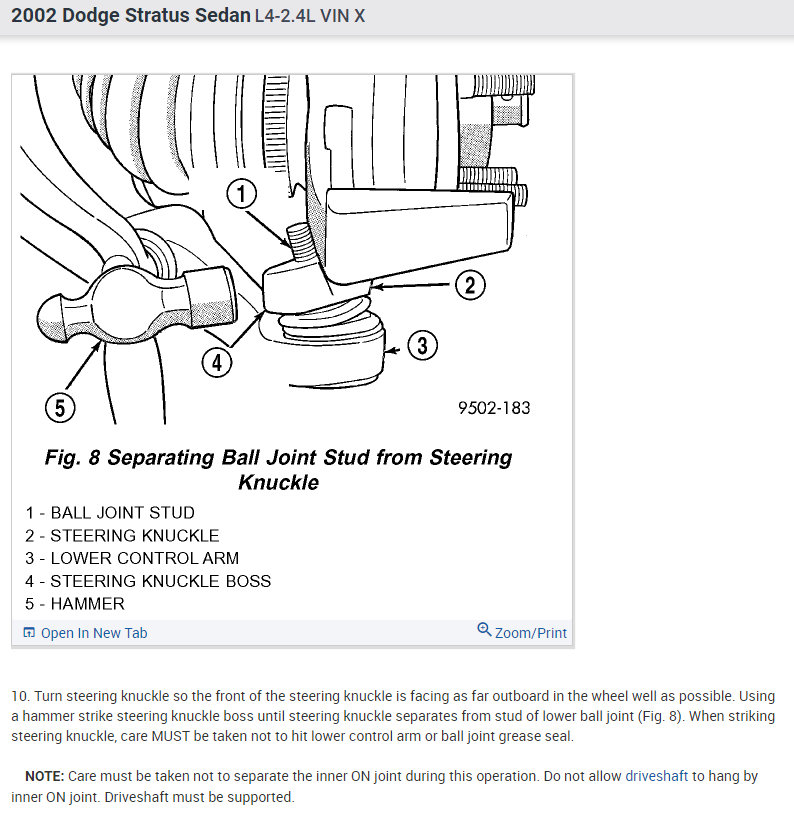 2002 Dodge Stratus Sedan L4-2.4L VIN X

1
2
3
4
5
9502-183

Fig. 8 Separating Ball Joint Stud from Steering Knuckle

1 - BALL JOINT STUD
2 - STEERING KNUCKLE
3 - LOWER CONTROL ARM
4 - STEERING KNUCKLE BOSS
5 - HAMMER

Open In New Tab
Zoom/Print

10. Turn steering knuckle so the front of the steering knuckle is facing as far outboard in the wheel well as possible. Using a hammer strike steering knuckle boss until steering knuckle separates from stud of lower ball joint (Fig. 8). When striking steering knuckle, care MUST be taken not to hit lower control arm or ball joint grease seal.

NOTE: Care must be taken not to separate the inner ON joint during this operation. Do not allow driveshaft to hang by inner ON joint. Driveshaft must be supported.