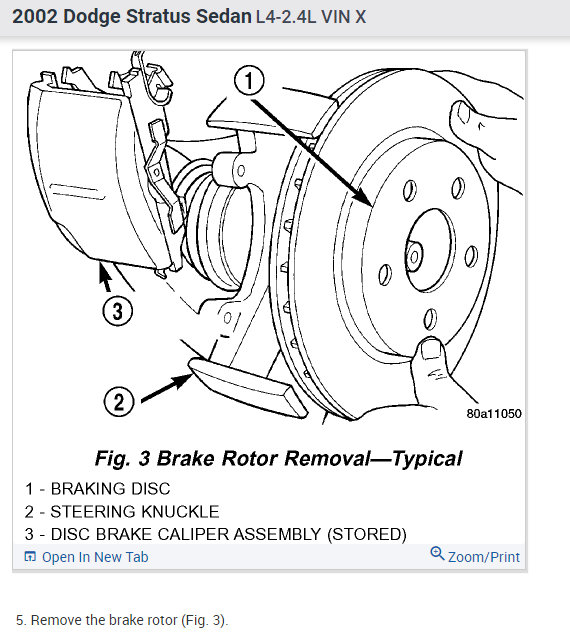 2002 Dodge Stratus Sedan L4-2.4L VIN X

1

3

2

80a11050

Fig. 3 Brake Rotor Removal—Typical

1 - BRAKING DISC
2 - STEERING KNUCKLE
3 - DISC BRAKE CALIPER ASSEMBLY (STORED)

Open In New Tab

Zoom/Print

5. Remove the brake rotor (Fig. 3).