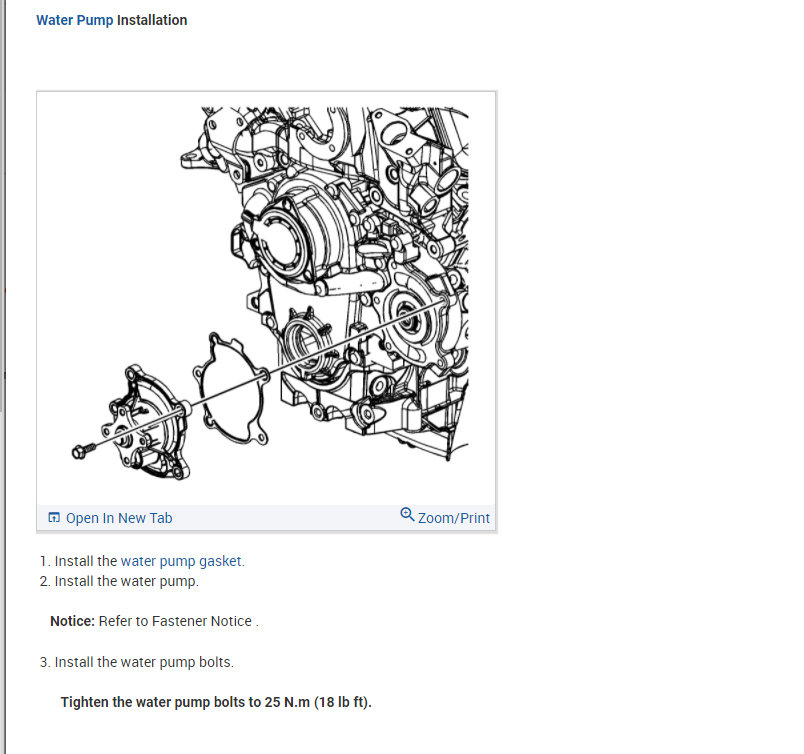 Water Pump Installation

Open In New Tab

Zoom/Print

1. Install the water pump gasket.
2. Install the water pump.

Notice: Refer to Fastener Notice .

3. Install the water pump bolts.

Tighten the water pump bolts to 25 N.m (18 lb ft).