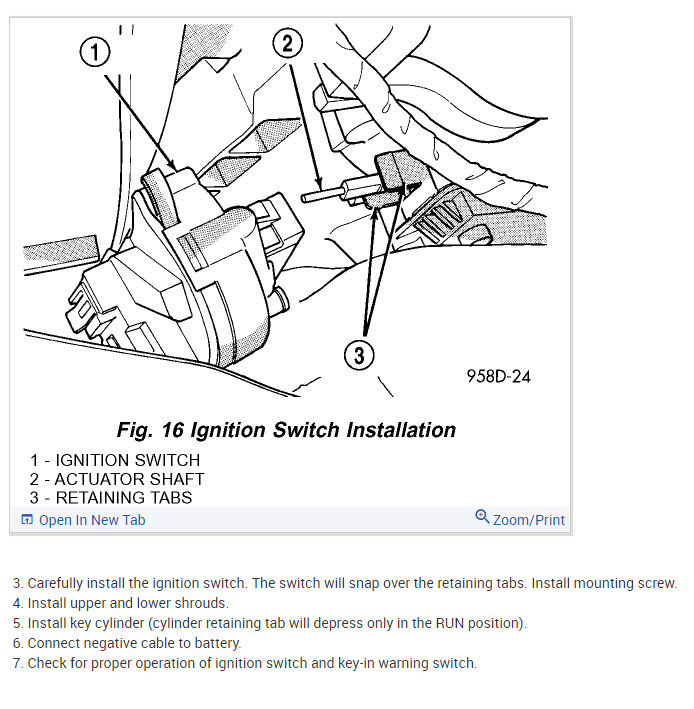 1
2
3
958D-24

Fig. 16 Ignition Switch Installation

1 - IGNITION SWITCH
2 - ACTUATOR SHAFT
3 - RETAINING TABS

Open In New Tab
Zoom/Print

3. Carefully install the ignition switch. The switch will snap over the retaining tabs. Install mounting screw.
4. Install upper and lower shrouds.
5. Install key cylinder (cylinder retaining tab will depress only in the RUN position).
6. Connect negative cable to battery.
7. Check for proper operation of ignition switch and key-in warning switch.