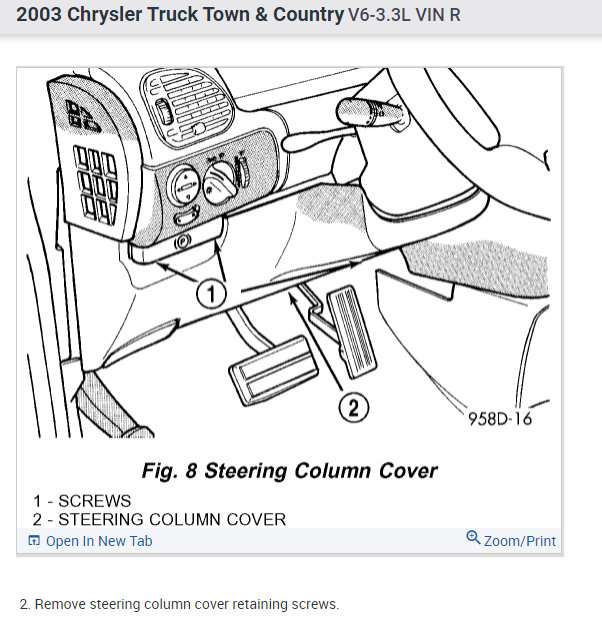 2003 Chrysler Truck Town & Country V6-3.3L VIN R

1

2

958D-16

Fig. 8 Steering Column Cover

1 - SCREWS
2 - STEERING COLUMN COVER

Open In New Tab

Zoom/Print

2. Remove steering column cover retaining screws.