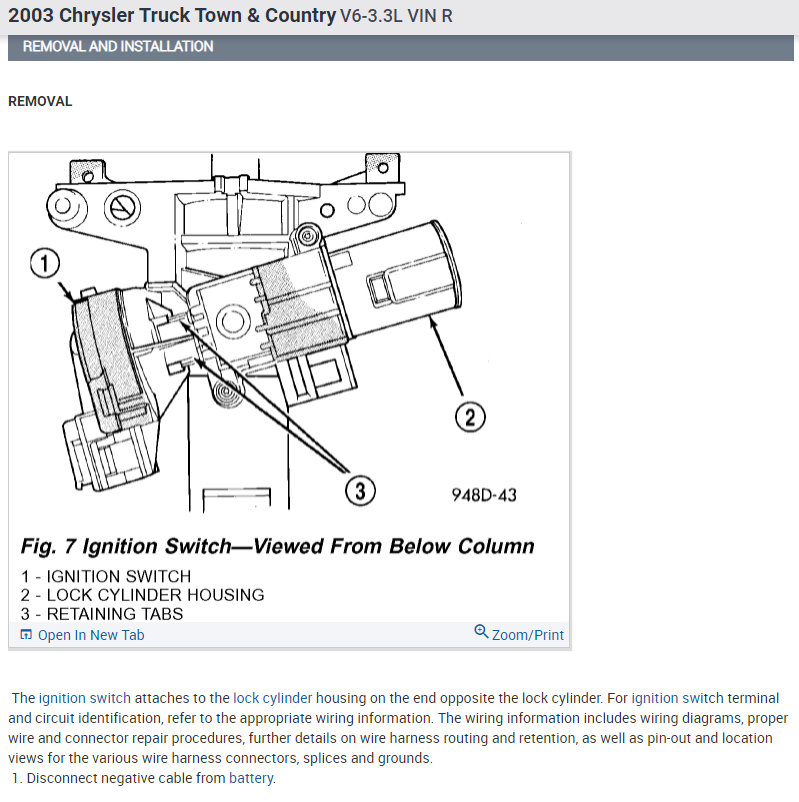 2003 Chrysler Truck Town & Country V6-3.3L VIN R

REMOVAL AND INSTALLATION

REMOVAL

1
2
3
948D-43

Fig. 7 Ignition Switch—Viewed From Below Column

1 - IGNITION SWITCH
2 - LOCK CYLINDER HOUSING
3 - RETAINING TABS

Open In New Tab
Zoom/Print

The ignition switch attaches to the lock cylinder housing on the end opposite the lock cylinder. For ignition switch terminal and circuit identification, refer to the appropriate wiring information. The wiring information includes wiring diagrams, proper wire and connector repair procedures, further details on wire harness routing and retention, as well as pin-out and location views for the various wire harness connectors, splices and grounds.

1. Disconnect negative cable from battery.