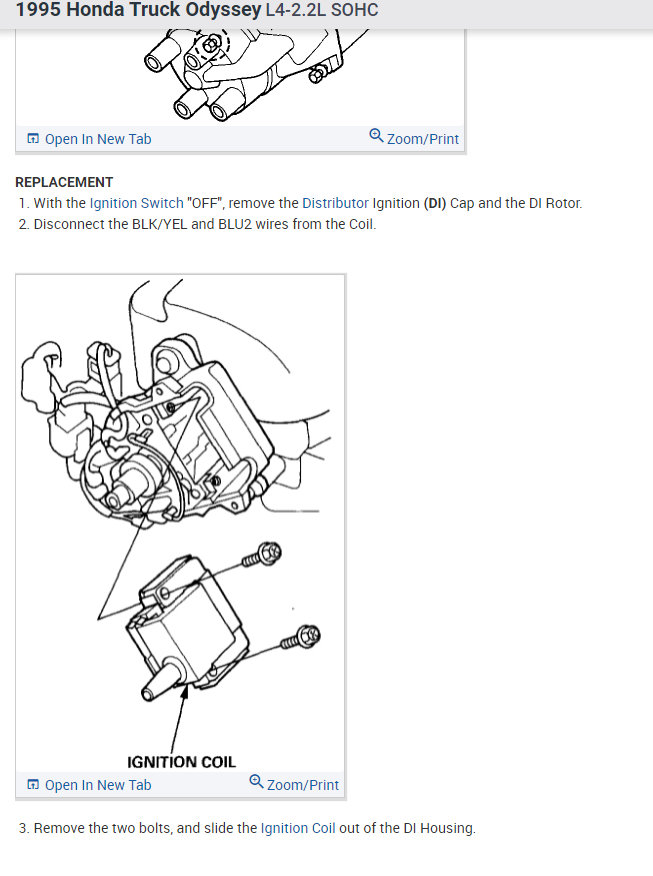 1995 Honda Truck Odyssey L4-2.2L SOHC

Open In New Tab
Zoom/Print

REPLACEMENT

1. With the Ignition Switch "OFF", remove the Distributor Ignition (DI) Cap and the DI Rotor.
2. Disconnect the BLK/YEL and BLU2 wires from the Coil.

IGNITION COIL

Open In New Tab
Zoom/Print

3. Remove the two bolts, and slide the Ignition Coil out of the DI Housing.