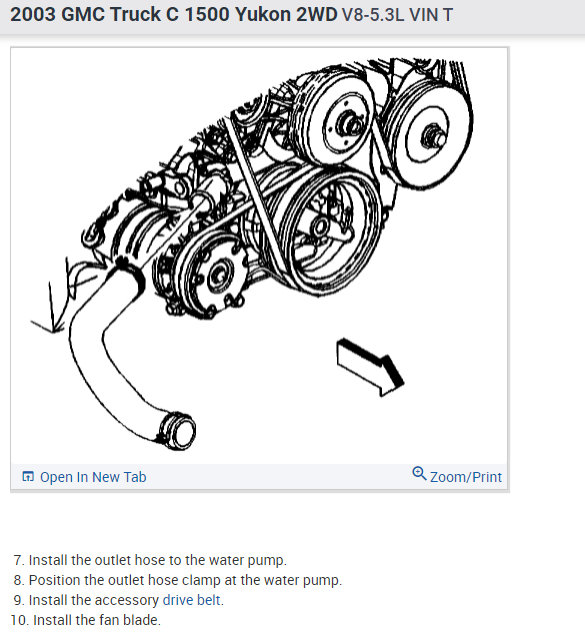 2003 GMC Truck C 1500 Yukon 2WD V8-5.3L VIN T

Open In New Tab

Zoom/Print

7. Install the outlet hose to the water pump.
8. Position the outlet hose clamp at the water pump.
9. Install the accessory drive belt.
10. Install the fan blade.