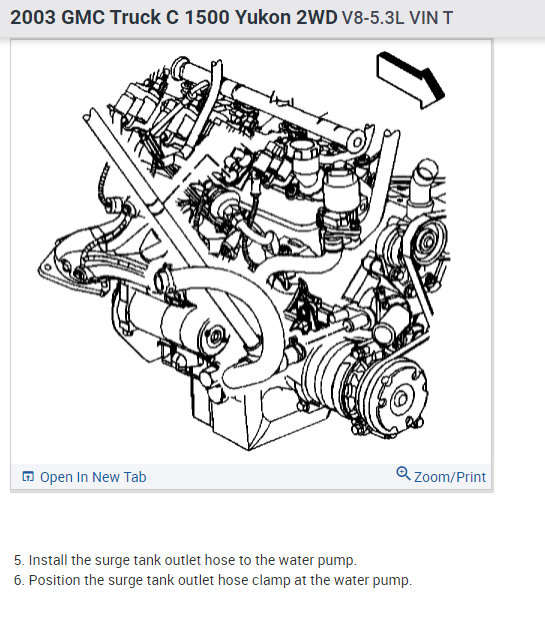 2003 GMC Truck C 1500 Yukon 2WD V8-5.3L VIN T

Open In New Tab

Zoom/Print

5. Install the surge tank outlet hose to the water pump.
6. Position the surge tank outlet hose clamp at the water pump.