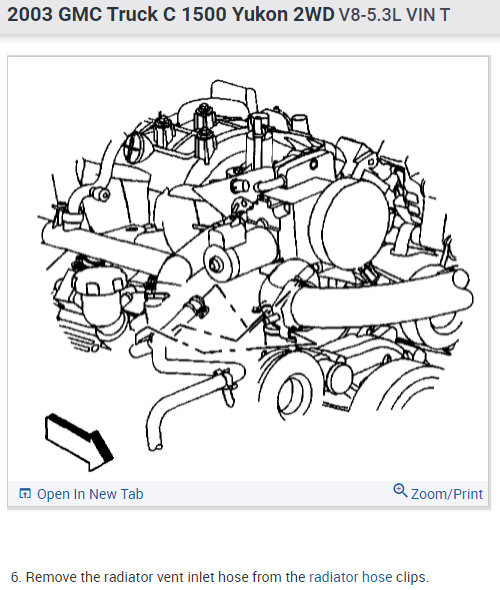 2003 GMC Truck C 1500 Yukon 2WD V8-5.3L VIN T

Open In New Tab

Zoom/Print

6. Remove the radiator vent inlet hose from the radiator hose clips.