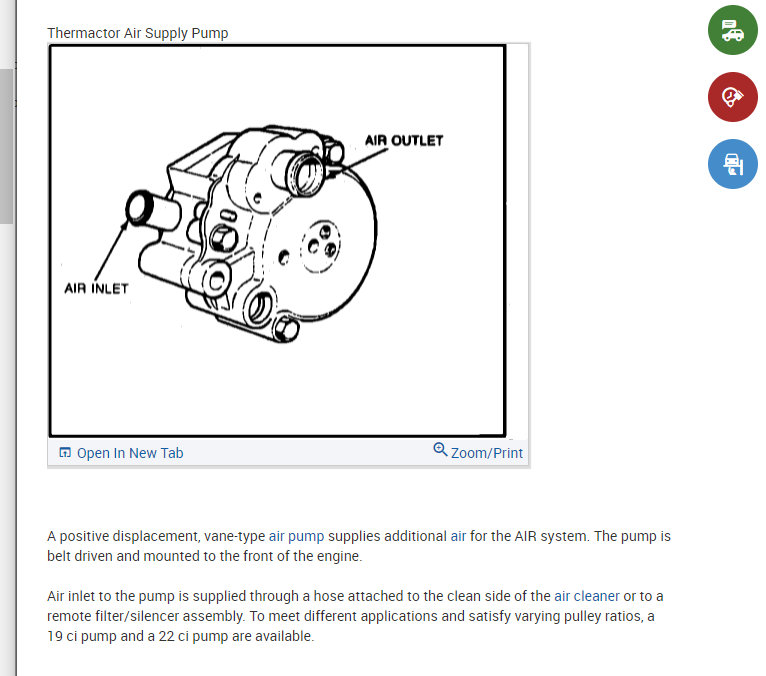 Thermactor Air Supply Pump

AIR OUTLET

AIR INLET

Open In New Tab

Zoom/Print

A positive displacement, vane-type air pump supplies additional air for the AIR system. The pump is belt driven and mounted to the front of the engine.

Air inlet to the pump is supplied through a hose attached to the clean side of the air cleaner or to a remote filter/silencer assembly. To meet different applications and satisfy varying pulley ratios, a 19 ci pump and a 22 ci pump are available.