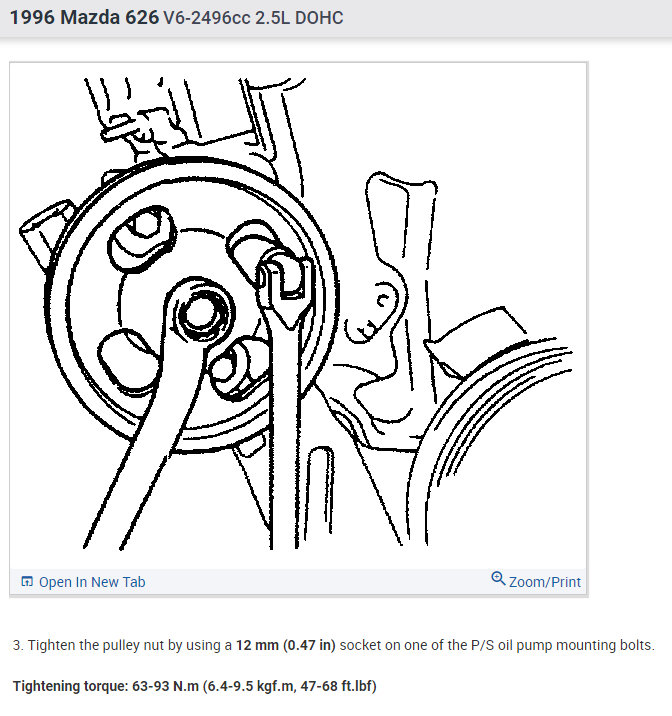 1996 Mazda 626 V6-2496cc 2.5L DOHC

Open In New Tab

Zoom/Print

3. Tighten the pulley nut by using a 12 mm (0.47 in) socket on one of the P/S oil pump mounting bolts.

Tightening torque: 63-93 N.m (6.4-9.5 kgf.m, 47-68 ft.lbf)