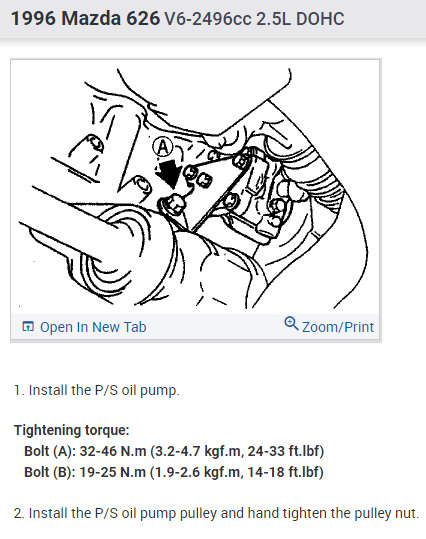 1996 Mazda 626 V6-2496cc 2.5L DOHC

A

Open In New Tab

Zoom/Print

1. Install the P/S oil pump.

Tightening torque:
Bolt (A): 32-46 N.m (3.2-4.7 kgf.m, 24-33 ft.lbf)
Bolt (B): 19-25 N.m (1.9-2.6 kgf.m, 14-18 ft.lbf)

2. Install the P/S oil pump pulley and hand tighten the pulley nut.