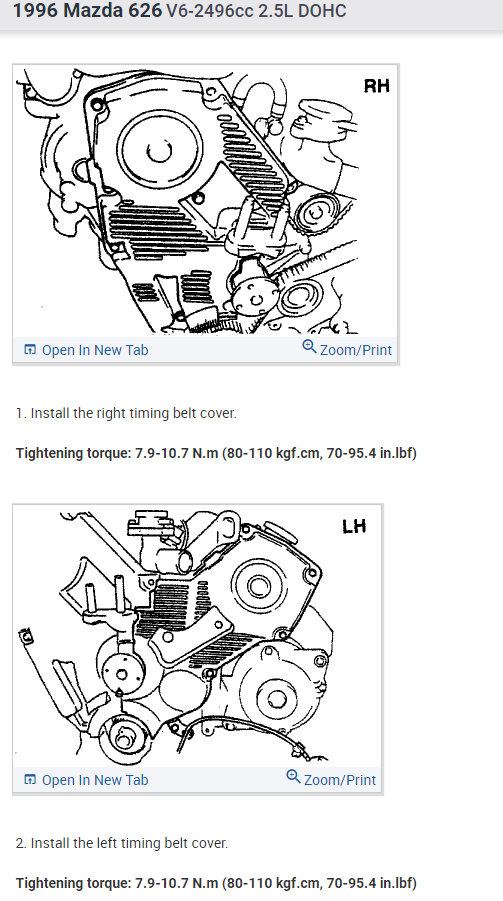 1996 Mazda 626 V6-2496cc 2.5L DOHC

RH

Open In New Tab

Zoom/Print

1. Install the right timing belt cover.

Tightening torque: 7.9-10.7 N.m (80-110 kgf.cm, 70-95.4 in.lbf)

LH

Open In New Tab

Zoom/Print

2. Install the left timing belt cover.

Tightening torque: 7.9-10.7 N.m (80-110 kgf.cm, 70-95.4 in.lbf)