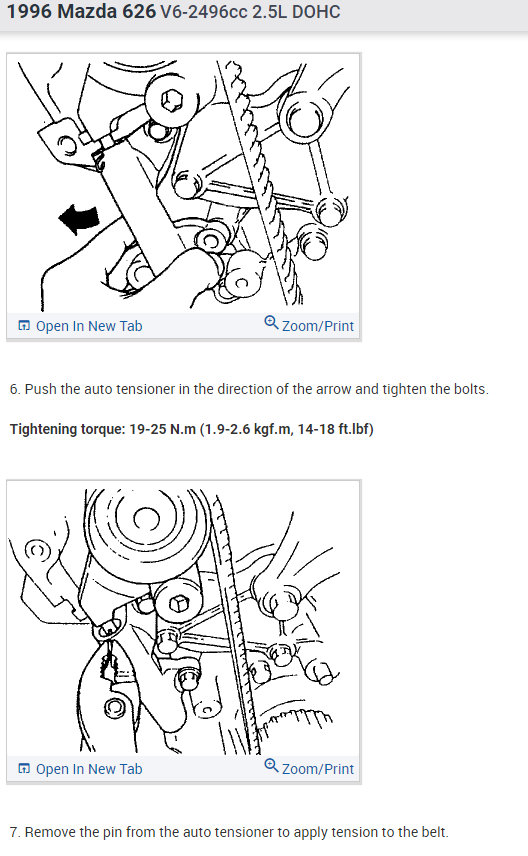 1996 Mazda 626 V6-2496cc 2.5L DOHC

Open In New Tab Zoom/Print

6. Push the auto tensioner in the direction of the arrow and tighten the bolts.

Tightening torque: 19-25 N.m (1.9-2.6 kgf.m, 14-18 ft.lbf)

Open In New Tab Zoom/Print

7. Remove the pin from the auto tensioner to apply tension to the belt.