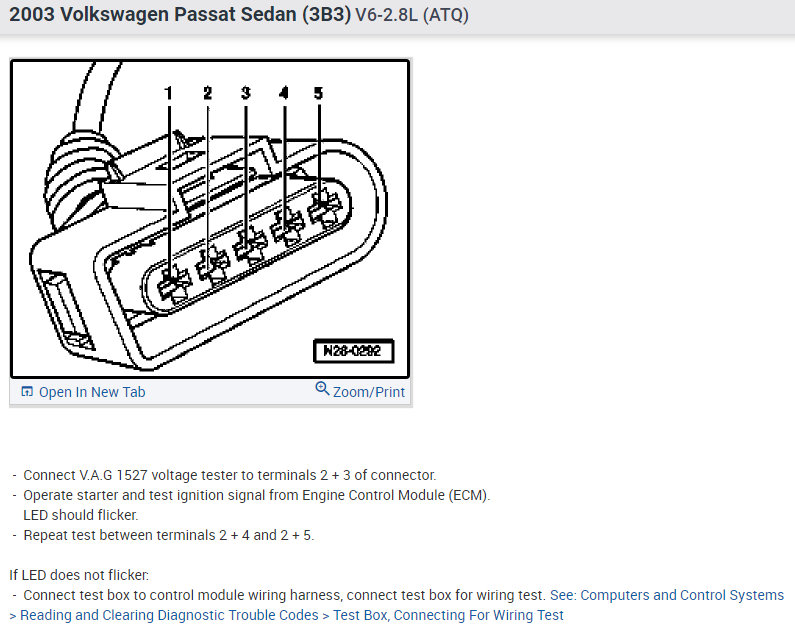 2003 Volkswagen Passat Sedan (3B3) V6-2.8L (ATQ)

1 2 3 4 5

N28-0292

Open In New Tab Zoom/Print

- Connect V.A.G 1527 voltage tester to terminals 2 + 3 of connector.
- Operate starter and test ignition signal from Engine Control Module (ECM). LED should flicker.
- Repeat test between terminals 2 + 4 and 2 + 5.

If LED does not flicker:
- Connect test box to control module wiring harness, connect test box for wiring test. See: Computers and Control Systems > Reading and Clearing Diagnostic Trouble Codes > Test Box, Connecting For Wiring Test