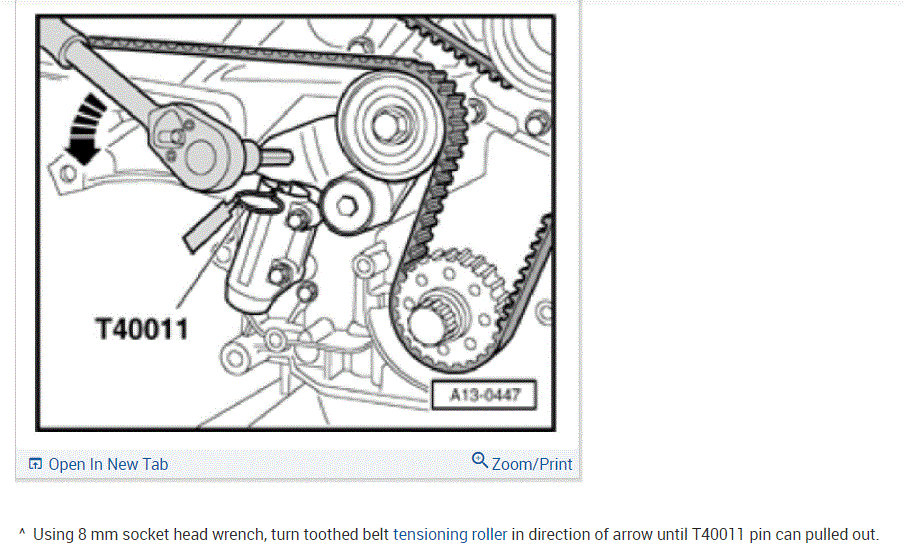 T40011

A13-0447

Open In New Tab

Zoom/Print

^ Using 8 mm socket head wrench, turn toothed belt tensioning roller in direction of arrow until T40011 pin can pulled out.