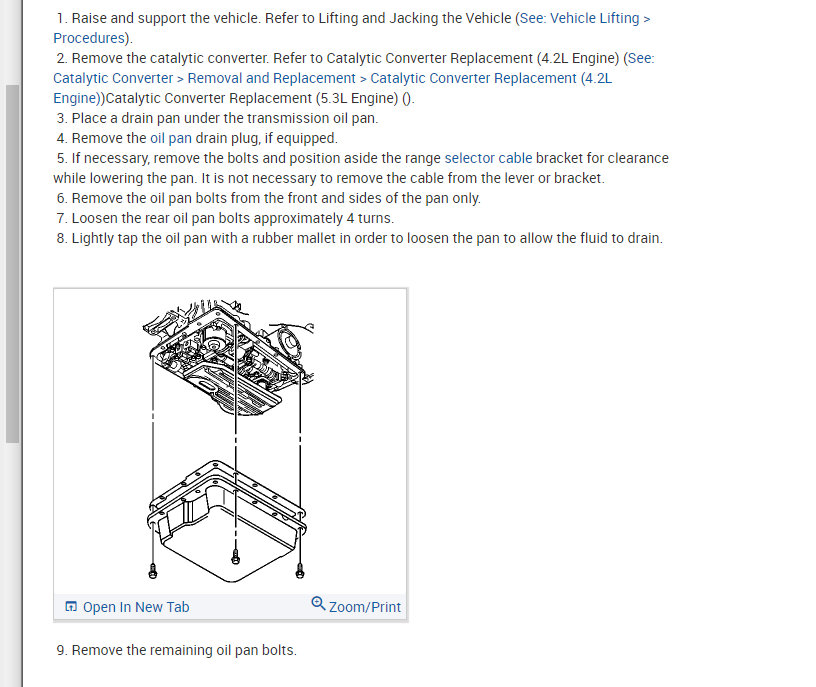 1. Raise and support the vehicle. Refer to Lifting and Jacking the Vehicle (See: Vehicle Lifting > Procedures).
2. Remove the catalytic converter. Refer to Catalytic Converter Replacement (4.2L Engine) (See: Catalytic Converter > Removal and Replacement > Catalytic Converter Replacement (4.2L Engine))Catalytic Converter Replacement (5.3L Engine) ().
3. Place a drain pan under the transmission oil pan.
4. Remove the oil pan drain plug, if equipped.
5. If necessary, remove the bolts and position aside the range selector cable bracket for clearance while lowering the pan. It is not necessary to remove the cable from the lever or bracket.
6. Remove the oil pan bolts from the front and sides of the pan only.
7. Loosen the rear oil pan bolts approximately 4 turns.
8. Lightly tap the oil pan with a rubber mallet in order to loosen the pan to allow the fluid to drain.

Open In New Tab
Zoom/Print

9. Remove the remaining oil pan bolts.