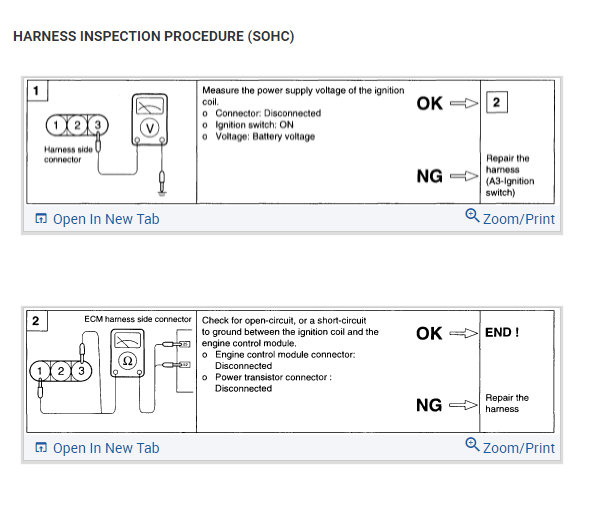 HARNESS INSPECTION PROCEDURE (SOHC)

1

1 2 3

V

Harness side connector

Measure the power supply voltage of the ignition coil.
o Connector: Disconnected
o Ignition switch: ON
o Voltage: Battery voltage

OK

2

NG

Repair the harness (A3-Ignition switch)

Open In New Tab

Zoom/Print

2

ECM harness side connector

1 2 3

Ω

Check for open-circuit, or a short-circuit to ground between the ignition coil and the engine control module.
o Engine control module connector: Disconnected
o Power transistor connector : Disconnected

OK

END !

NG

Repair the harness

Open In New Tab

Zoom/Print