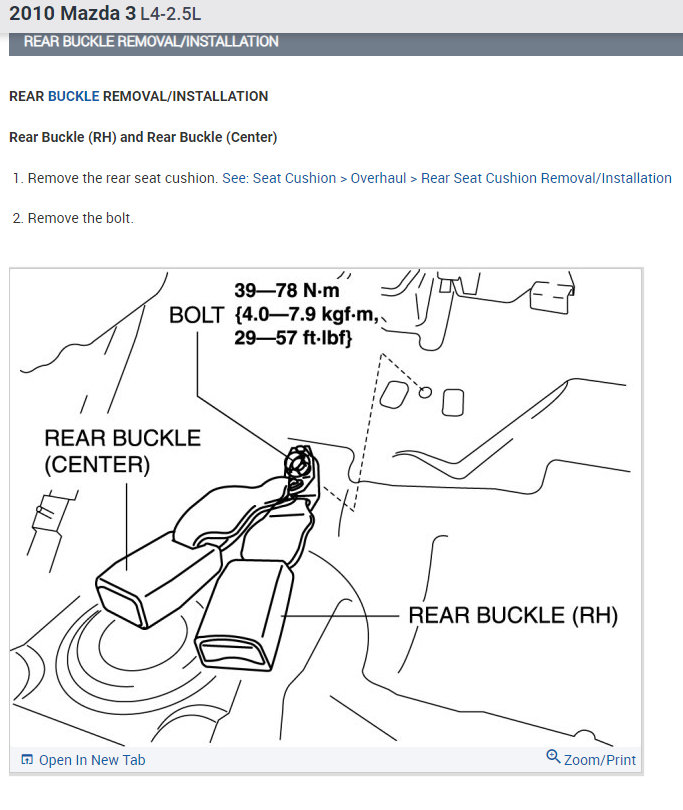 2010 Mazda 3 L4-2.5L

REAR BUCKLE REMOVAL/INSTALLATION

REAR BUCKLE REMOVAL/INSTALLATION

Rear Buckle (RH) and Rear Buckle (Center)

1. Remove the rear seat cushion. See: Seat Cushion > Overhaul > Rear Seat Cushion Removal/Installation

2. Remove the bolt.

BOLT

39—78 N·m {4.0—7.9 kgf·m, 29—57 ft·lbf}

REAR BUCKLE (CENTER)

REAR BUCKLE (RH)

Open In New Tab

Zoom/Print