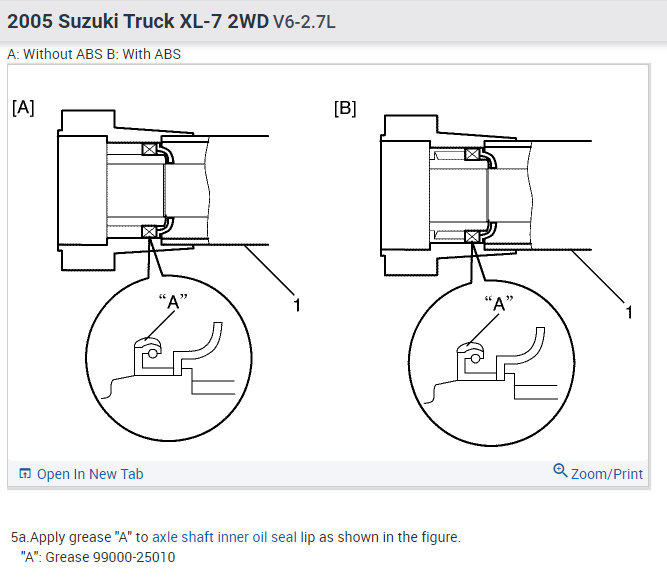 2005 Suzuki Truck XL-7 2WD V6-2.7L

A: Without ABS B: With ABS

[A]

"A"

1

[B]

"A"

1

Open In New Tab

Zoom/Print

5a.Apply grease "A" to axle shaft inner oil seal lip as shown in the figure.
"A": Grease 99000-25010