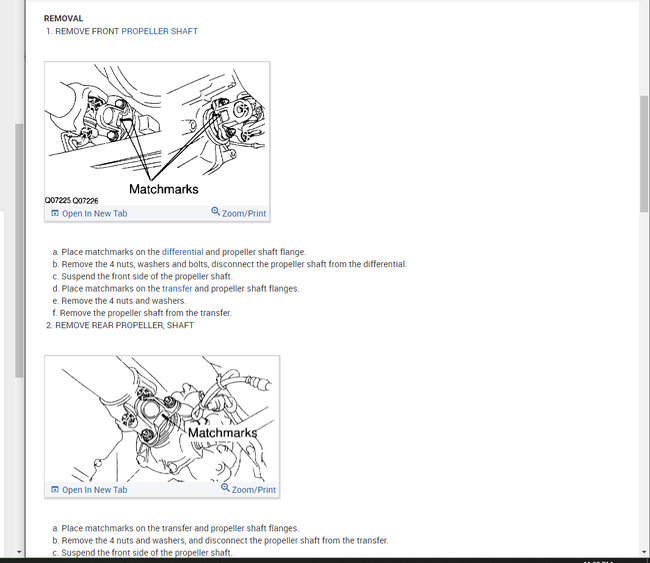 REMOVAL
1. REMOVE FRONT PROPELLER SHAFT

Matchmarks
Q07225 Q07226
Open In New Tab
Zoom/Print

a. Place matchmarks on the differential and propeller shaft flange.
b. Remove the 4 nuts, washers and bolts, disconnect the propeller shaft from the differential.
c. Suspend the front side of the propeller shaft.
d. Place matchmarks on the transfer and propeller shaft flanges.
e. Remove the 4 nuts and washers.
f. Remove the propeller shaft from the transfer.
2. REMOVE REAR PROPELLER, SHAFT

Matchmarks
Open In New Tab
Zoom/Print

a. Place matchmarks on the transfer and propeller shaft flanges.
b. Remove the 4 nuts and washers, and disconnect the propeller shaft from the transfer.
c. Suspend the front side of the propeller shaft.