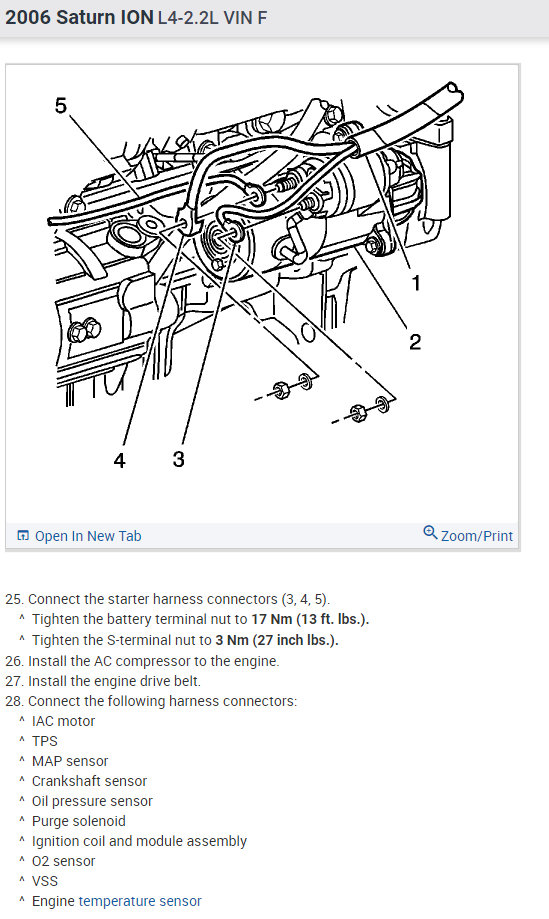 2006 Saturn ION L4-2.2L VIN F

5

1

2

4

3

Open In New Tab

Zoom/Print

25. Connect the starter harness connectors (3, 4, 5).
^ Tighten the battery terminal nut to 17 Nm (13 ft. lbs.).
^ Tighten the S-terminal nut to 3 Nm (27 inch lbs.).
26. Install the AC compressor to the engine.
27. Install the engine drive belt.
28. Connect the following harness connectors:
^ IAC motor
^ TPS
^ MAP sensor
^ Crankshaft sensor
^ Oil pressure sensor
^ Purge solenoid
^ Ignition coil and module assembly
^ O2 sensor
^ VSS
^ Engine temperature sensor