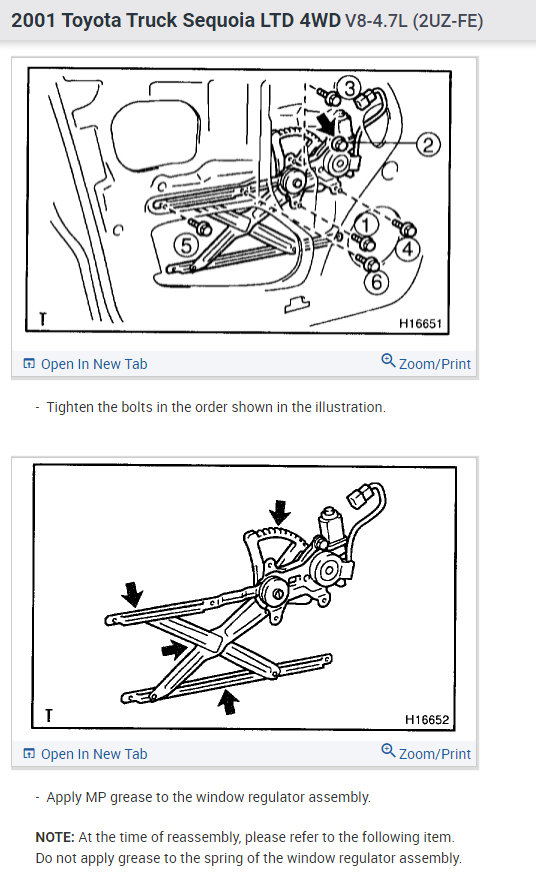 2001 Toyota Truck Sequoia LTD 4WD V8-4.7L (2UZ-FE)

3
2
1
4
5
6
T
H16651

Open In New Tab
Zoom/Print

- Tighten the bolts in the order shown in the illustration.

T
H16652

Open In New Tab
Zoom/Print

- Apply MP grease to the window regulator assembly.

NOTE: At the time of reassembly, please refer to the following item. Do not apply grease to the spring of the window regulator assembly.