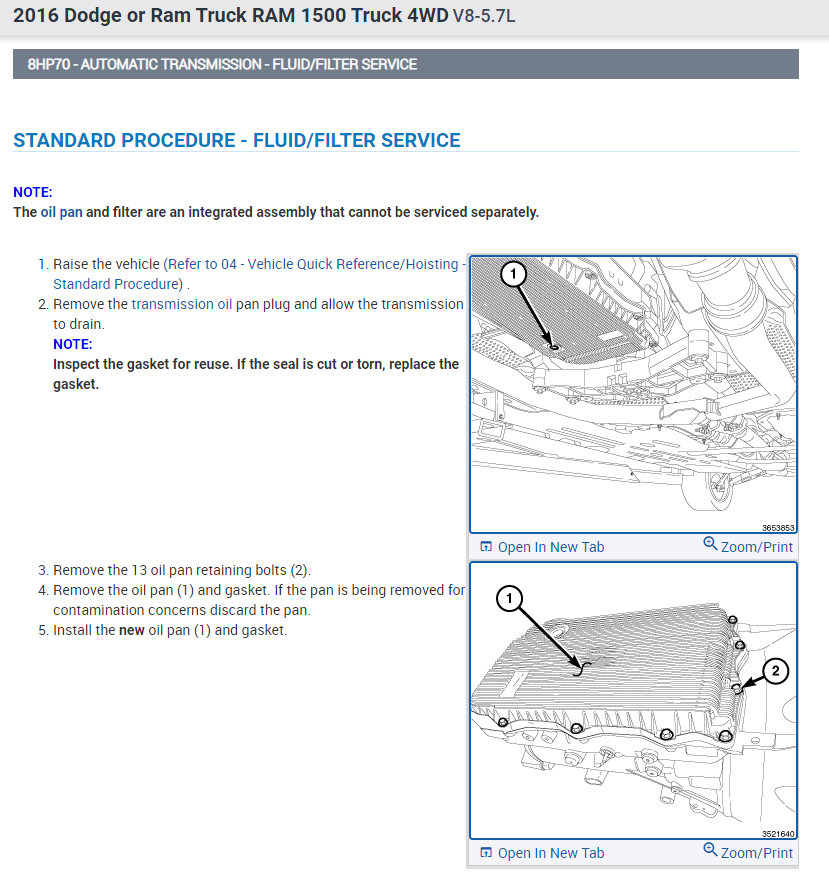 2016 Dodge or Ram Truck RAM 1500 Truck 4WD V8-5.7L

8HP70 - AUTOMATIC TRANSMISSION - FLUID/FILTER SERVICE

STANDARD PROCEDURE - FLUID/FILTER SERVICE

NOTE:
The oil pan and filter are an integrated assembly that cannot be serviced separately.

1. Raise the vehicle (Refer to 04 - Vehicle Quick Reference/Hoisting - Standard Procedure) .
2. Remove the transmission oil pan plug and allow the transmission to drain.
NOTE:
Inspect the gasket for reuse. If the seal is cut or torn, replace the gasket.

1

3653853

Open In New Tab
Zoom/Print

3. Remove the 13 oil pan retaining bolts (2).
4. Remove the oil pan (1) and gasket. If the pan is being removed for contamination concerns discard the pan.
5. Install the new oil pan (1) and gasket.

1
2

3521640

Open In New Tab
Zoom/Print