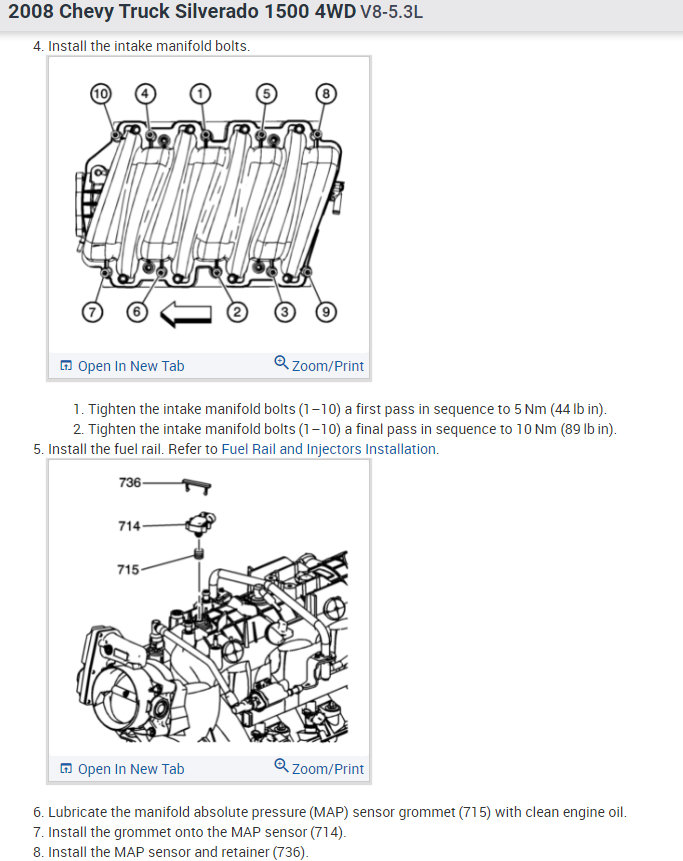 2008 Chevy Truck Silverado 1500 4WD V8-5.3L

4. Install the intake manifold bolts.

10 4 1 5 8

7 6 2 3 9

Open In New Tab Zoom/Print

1. Tighten the intake manifold bolts (1–10) a first pass in sequence to 5 Nm (44 lb in).
2. Tighten the intake manifold bolts (1–10) a final pass in sequence to 10 Nm (89 lb in).

5. Install the fuel rail. Refer to Fuel Rail and Injectors Installation.

736
714
715

Open In New Tab Zoom/Print

6. Lubricate the manifold absolute pressure (MAP) sensor grommet (715) with clean engine oil.
7. Install the grommet onto the MAP sensor (714).
8. Install the MAP sensor and retainer (736).